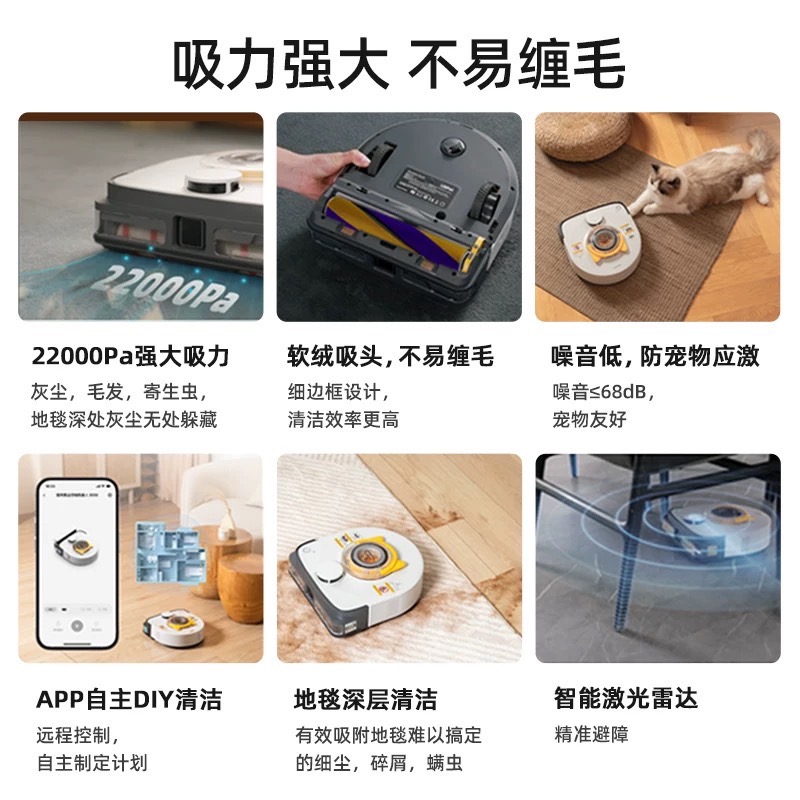 吸力强大 不易缠毛

22000Pa

22000Pa强大吸力
灰尘，毛发，寄生虫，
地毯深处灰尘无处躲藏

软绒吸头，不易缠毛
细边框设计，
清洁效率更高

噪音低，防宠物应激
噪音≤68dB，
宠物友好

APP自主DIY清洁
远程控制，
自主制定计划

地毯深层清洁
有效吸附地毯难以搞定
的细尘，碎屑，螨虫

智能激光雷达
精准避障