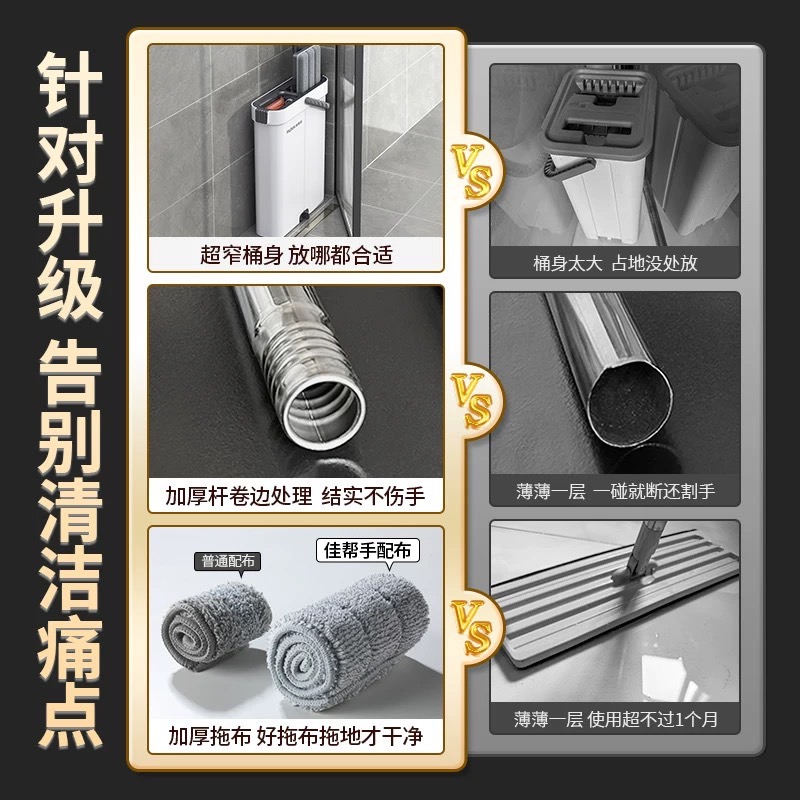 针对升级 告别清洁痛点

超窄桶身 放哪都合适

VS

桶身太大 占地没处放

加厚杆卷边处理 结实不伤手

VS

薄薄一层 一碰就断还割手

普通配布

佳帮手配布

加厚拖布 好拖布拖地才干净

VS

薄薄一层 使用超不过1个月